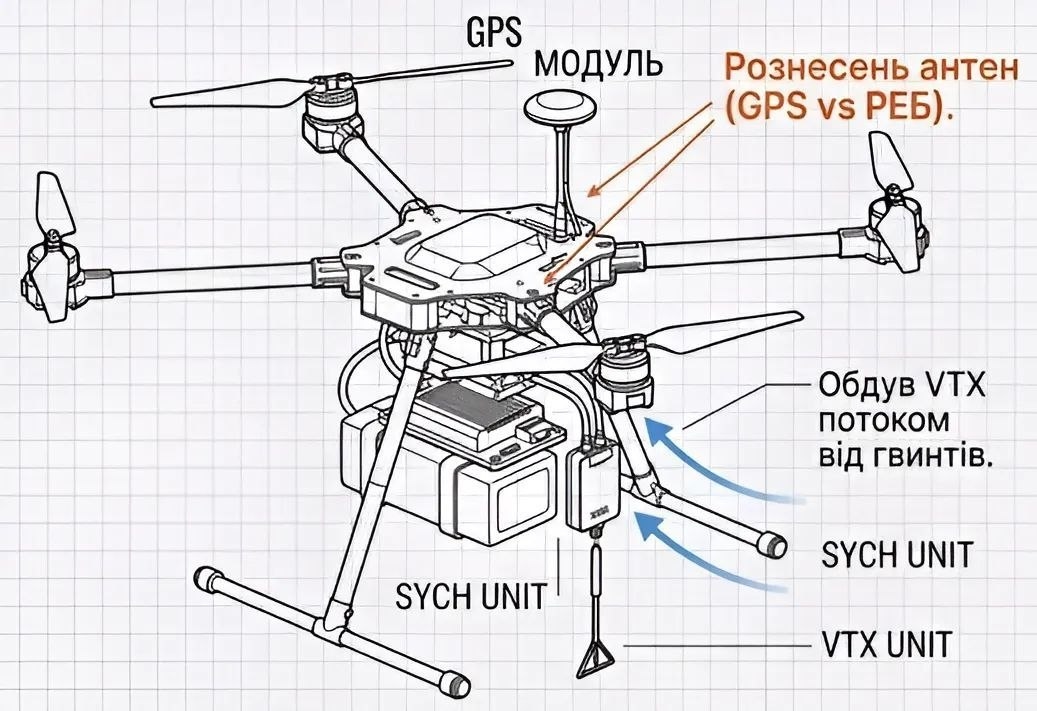 GPS
МОДУЛЬ

Рознесень антен (GPS vs РЕБ).

Обдув VTX потоком від гвинтів.

SYCH UNIT

SYCH UNIT

VTX UNIT