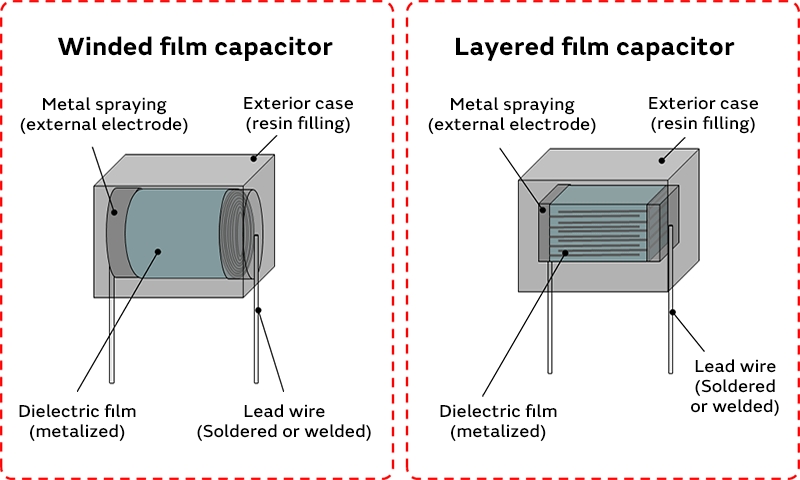 Winded film capacitor

Metal spraying (external electrode)

Exterior case (resin filling)

Dielectric film (metalized)

Lead wire (Soldered or welded)

Layered film capacitor

Metal spraying (external electrode)

Exterior case (resin filling)

Dielectric film (metalized)

Lead wire (Soldered or welded)