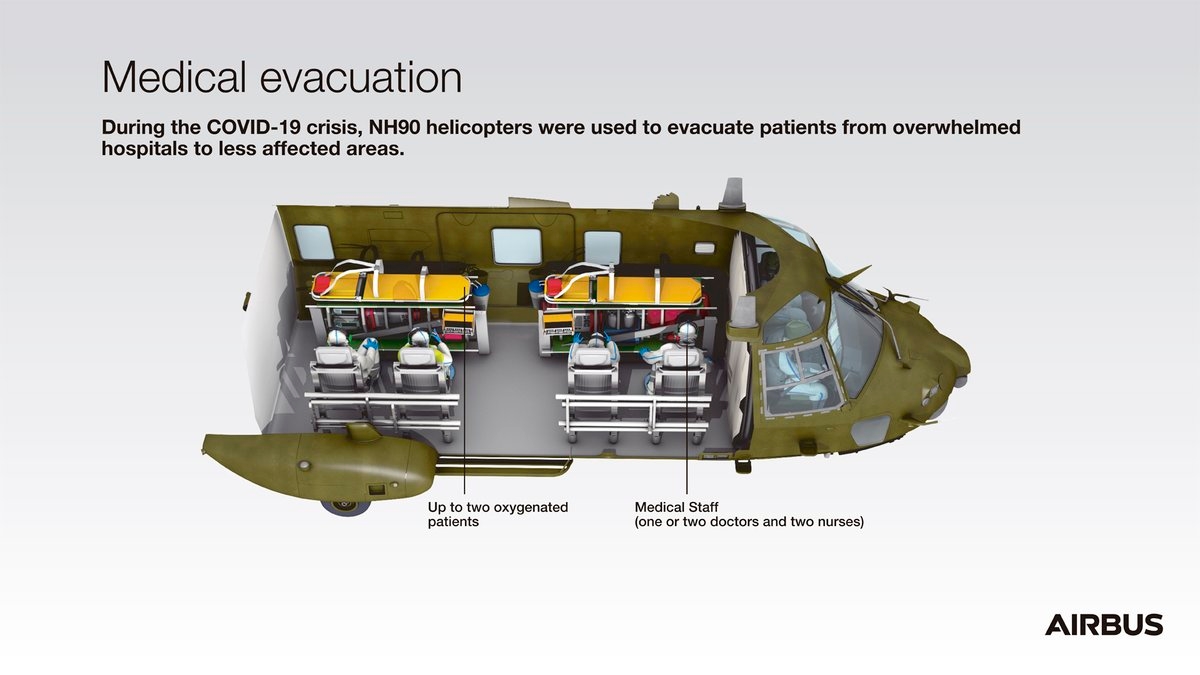 Medical evacuation

During the COVID-19 crisis, NH90 helicopters were used to evacuate patients from overwhelmed hospitals to less affected areas.

Up to two oxygenated patients

Medical Staff
(one or two doctors and two nurses)

AIRBUS